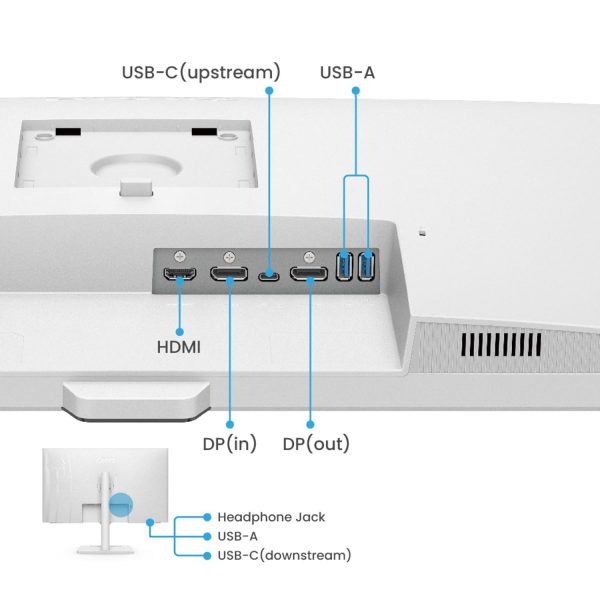 USB-C(upstream)
USB-A
HDMI
DP(in)
DP(out)
Headphone Jack
USB-A
USB-C(downstream)