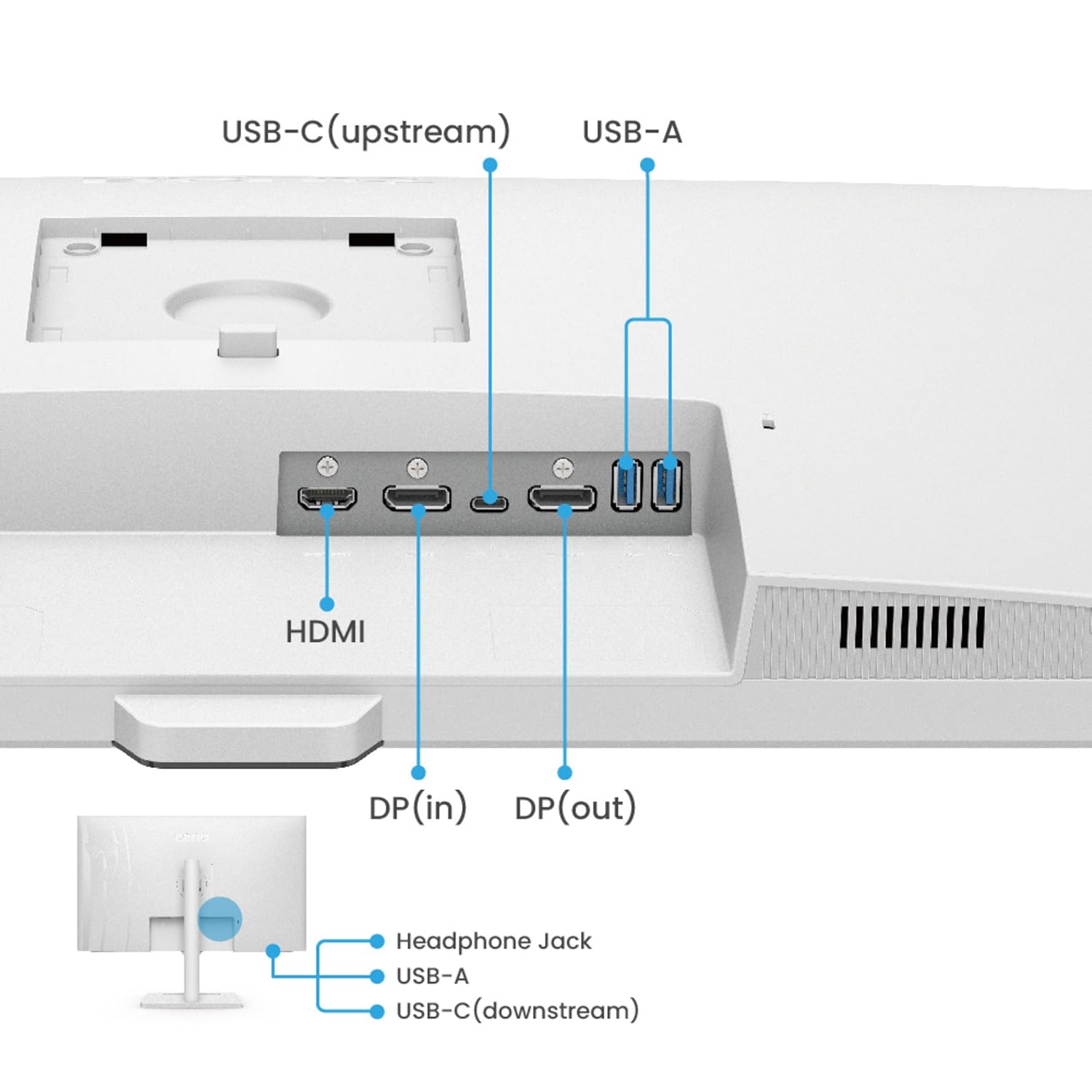 USB-C(upstream)
USB-A
HDMI
DP(in)
DP(out)
Headphone Jack
USB-A
USB-C(downstream)